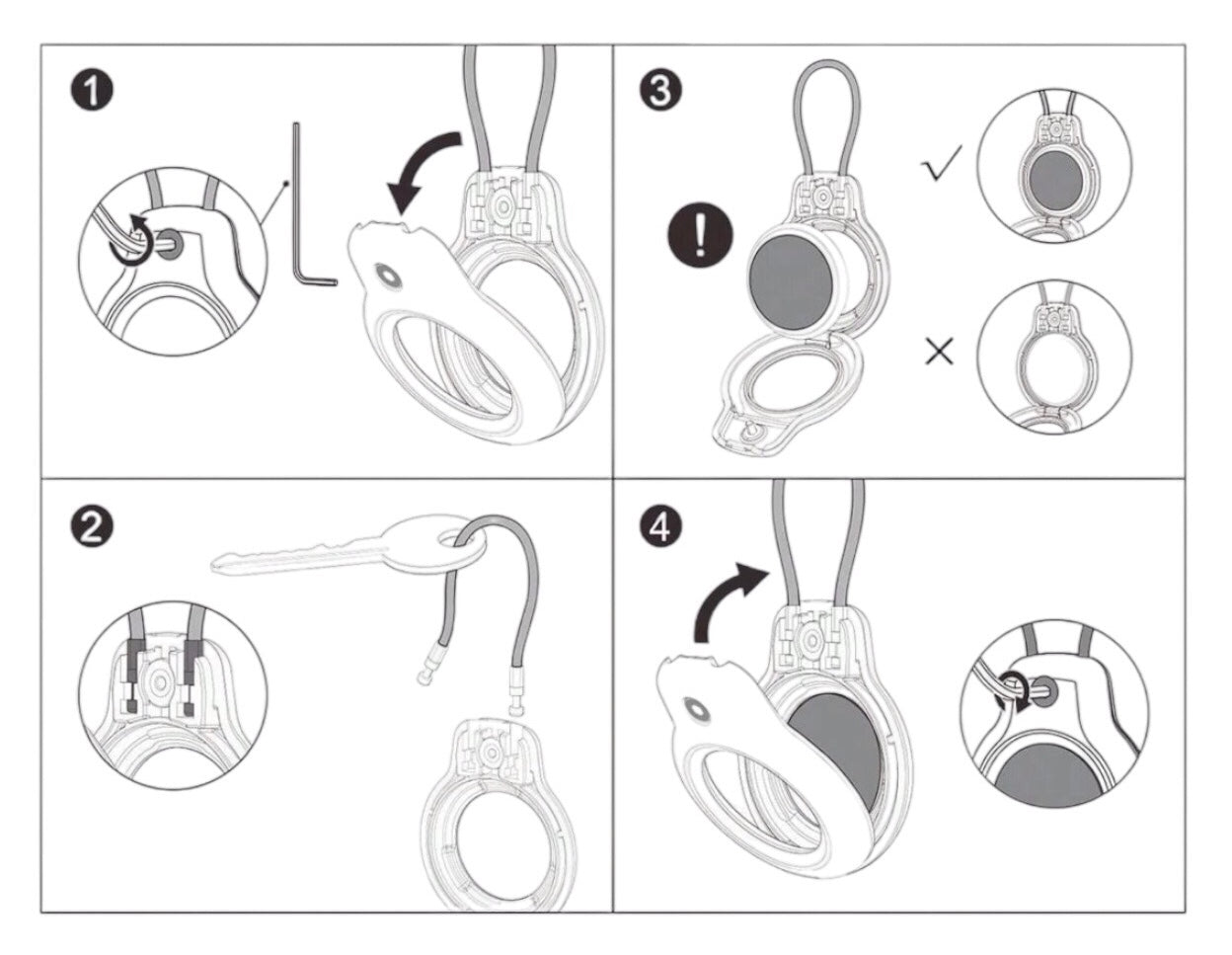 1

3

!

✓

×

2

4